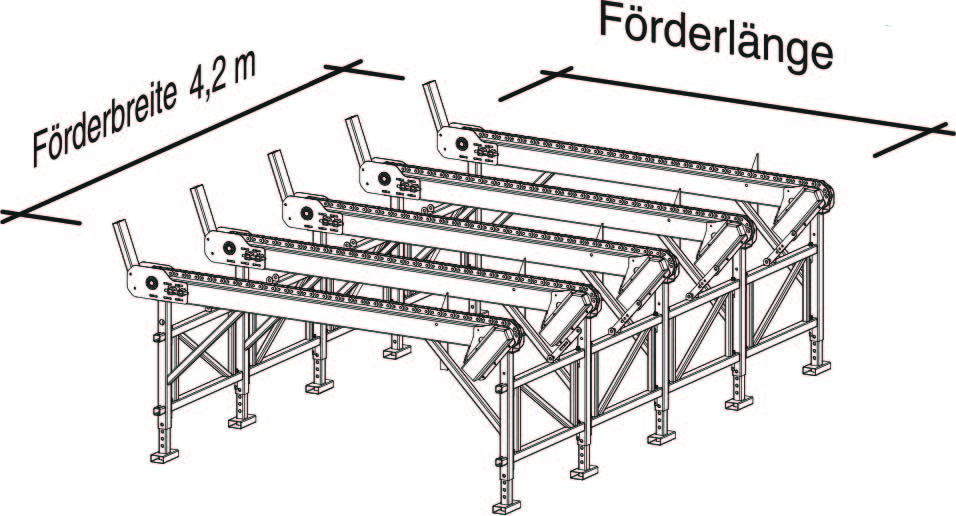 Förderbreite 4,2 m

Förderlänge